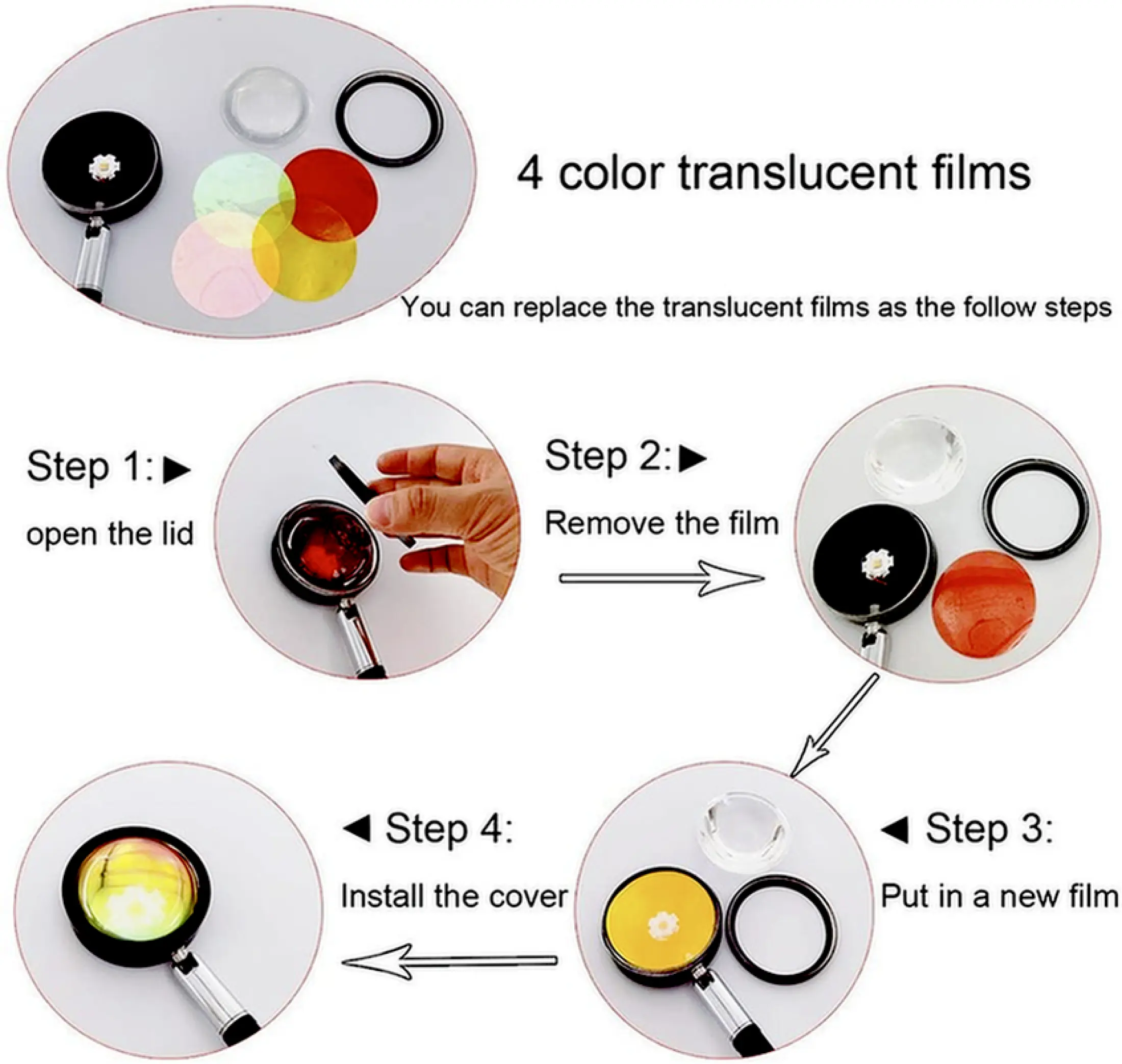 4 color translucent films

You can replace the translucent films as the follow steps

Step 1: ▶
open the lid

Step 2: ▶
Remove the film

◀ Step 3:
Put in a new film

◀ Step 4:
Install the cover